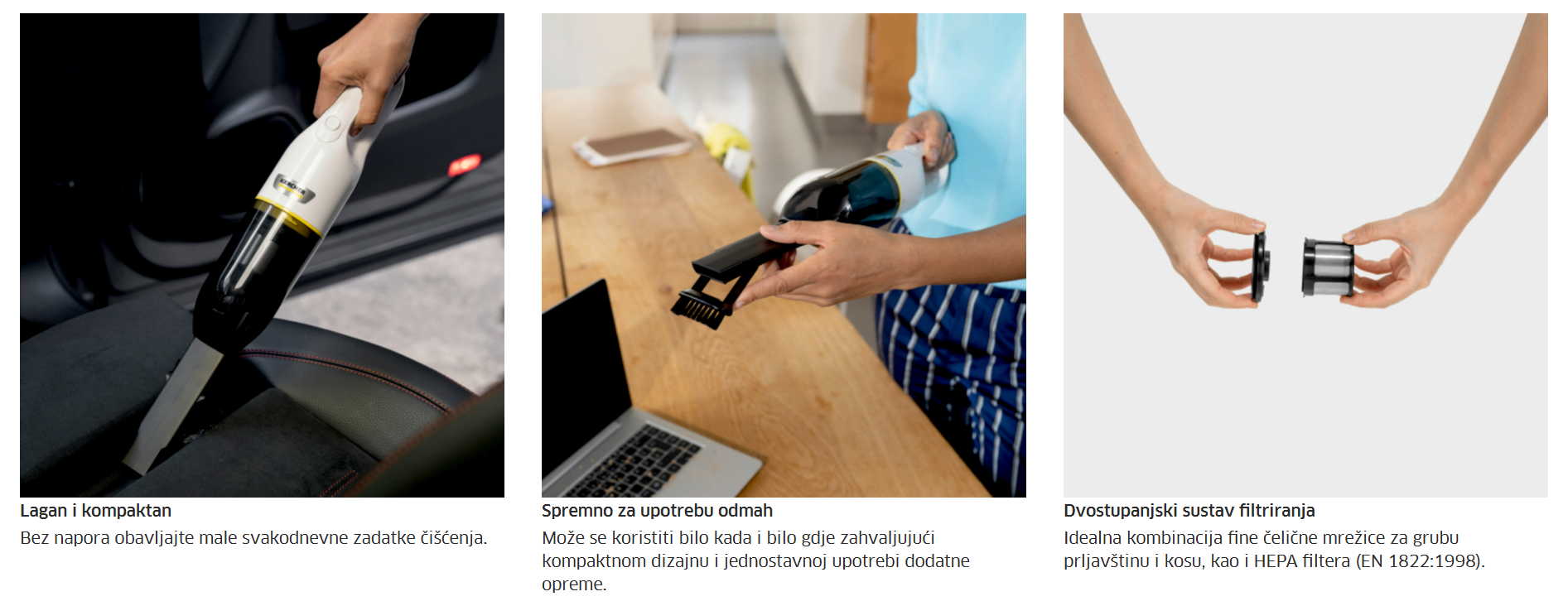 KÄRCHER

Lagan i kompaktan
Bez napora obavljajte male svakodnevne zadatke čišćenja.

Spremno za upotrebu odmah
Može se koristiti bilo kada i bilo gdje zahvaljujući kompaktnom dizajnu i jednostavnoj upotrebi dodatne opreme.

Dvostupanjski sustav filtriranja
Idealna kombinacija fine čelične mrežice za grubu prljavštinu i kosu, kao i HEPA filtera (EN 1822:1998).